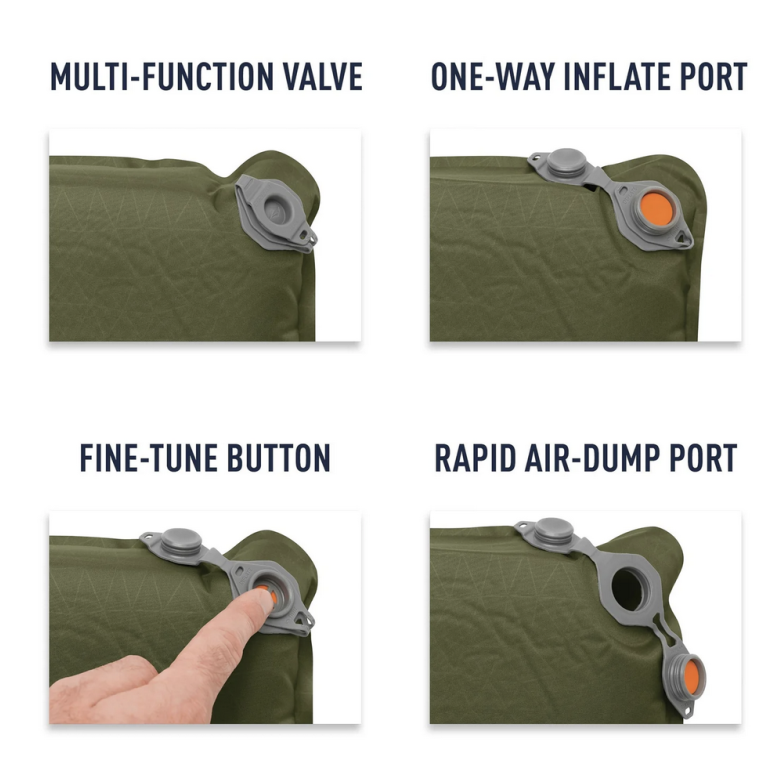 MULTI-FUNCTION VALVE

ONE-WAY INFLATE PORT

FINE-TUNE BUTTON

RAPID AIR-DUMP PORT