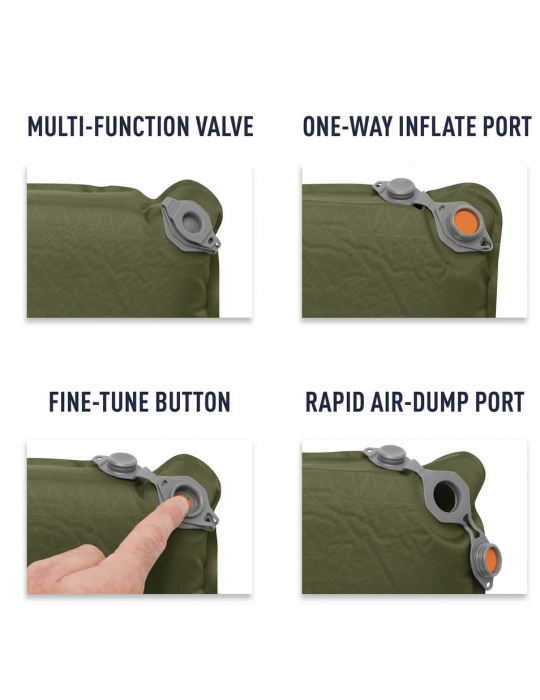 MULTI-FUNCTION VALVE

ONE-WAY INFLATE PORT

FINE-TUNE BUTTON

RAPID AIR-DUMP PORT